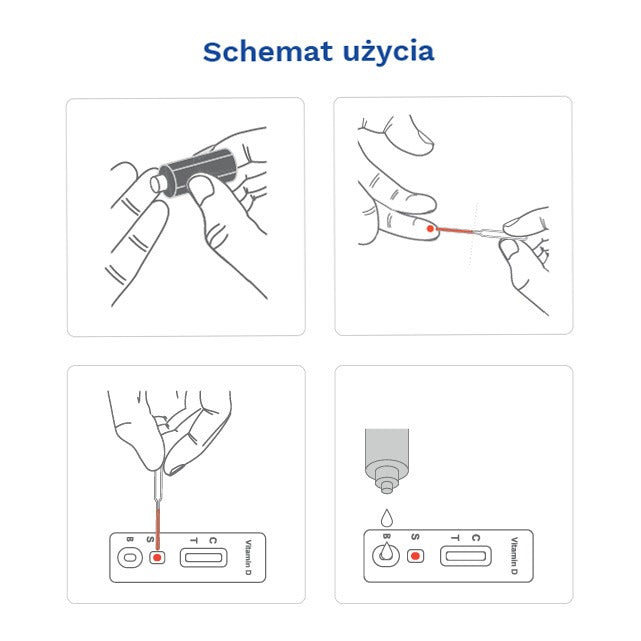 Schemat użycia

B S T C Vitamin D

B S T C Vitamin D