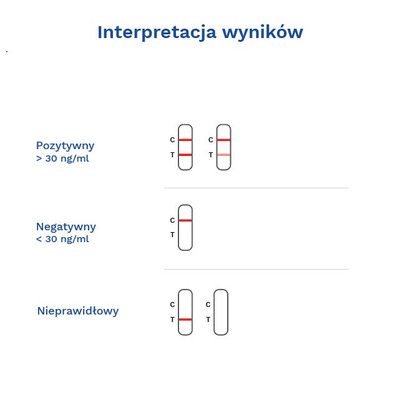 Interpretacja wyników

Pozytywny
> 30 ng/ml

C
T

C
T

Negatywny
< 30 ng/ml

C
T

Nieprawidłowy

C
T

C
T