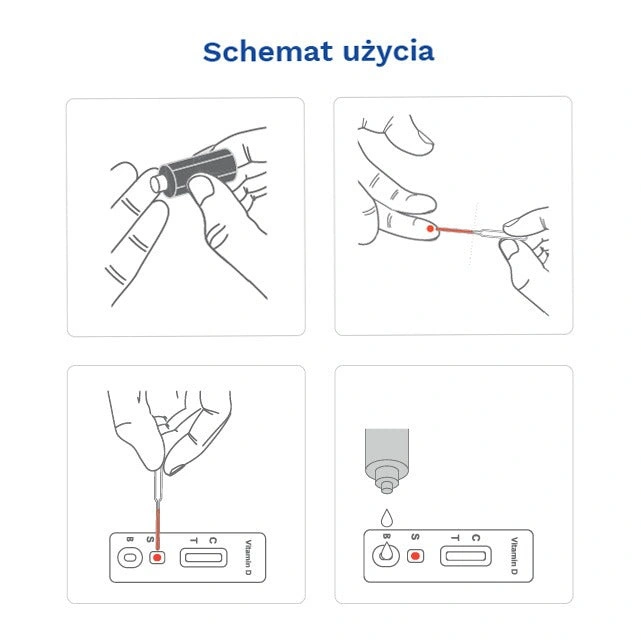 Schemat użycia

B S T C Vitamin D

B S T C Vitamin D