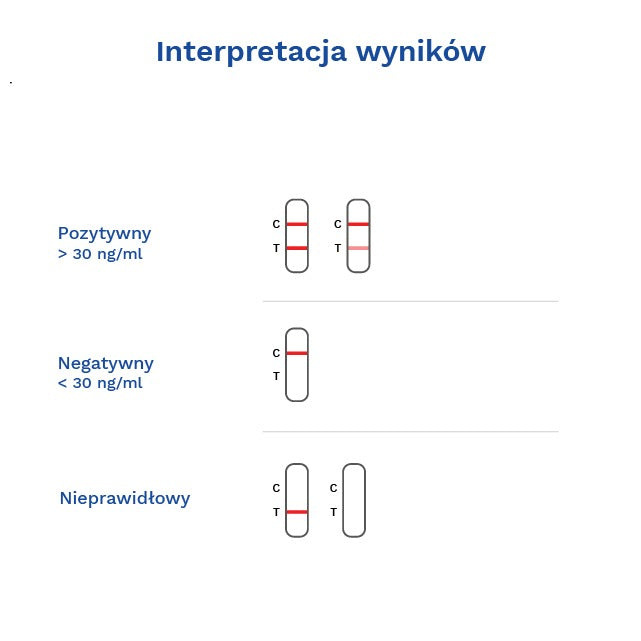 Interpretacja wyników

Pozytywny
> 30 ng/ml

C
T

C
T

Negatywny
< 30 ng/ml

C
T

Nieprawidłowy

C
T

C
T